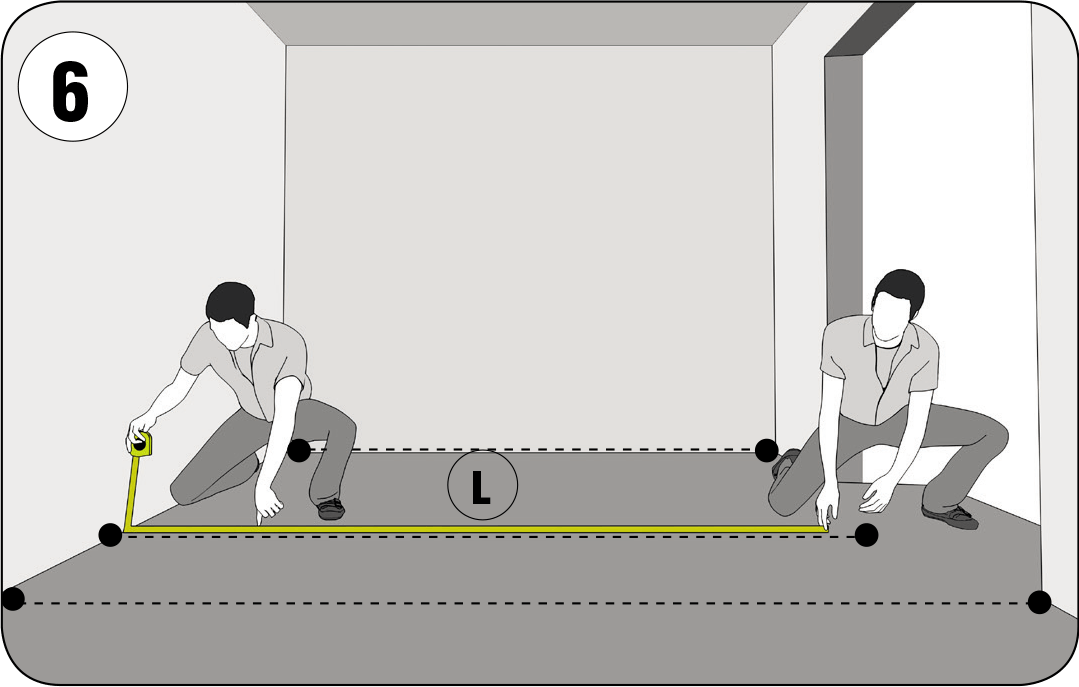 6

L